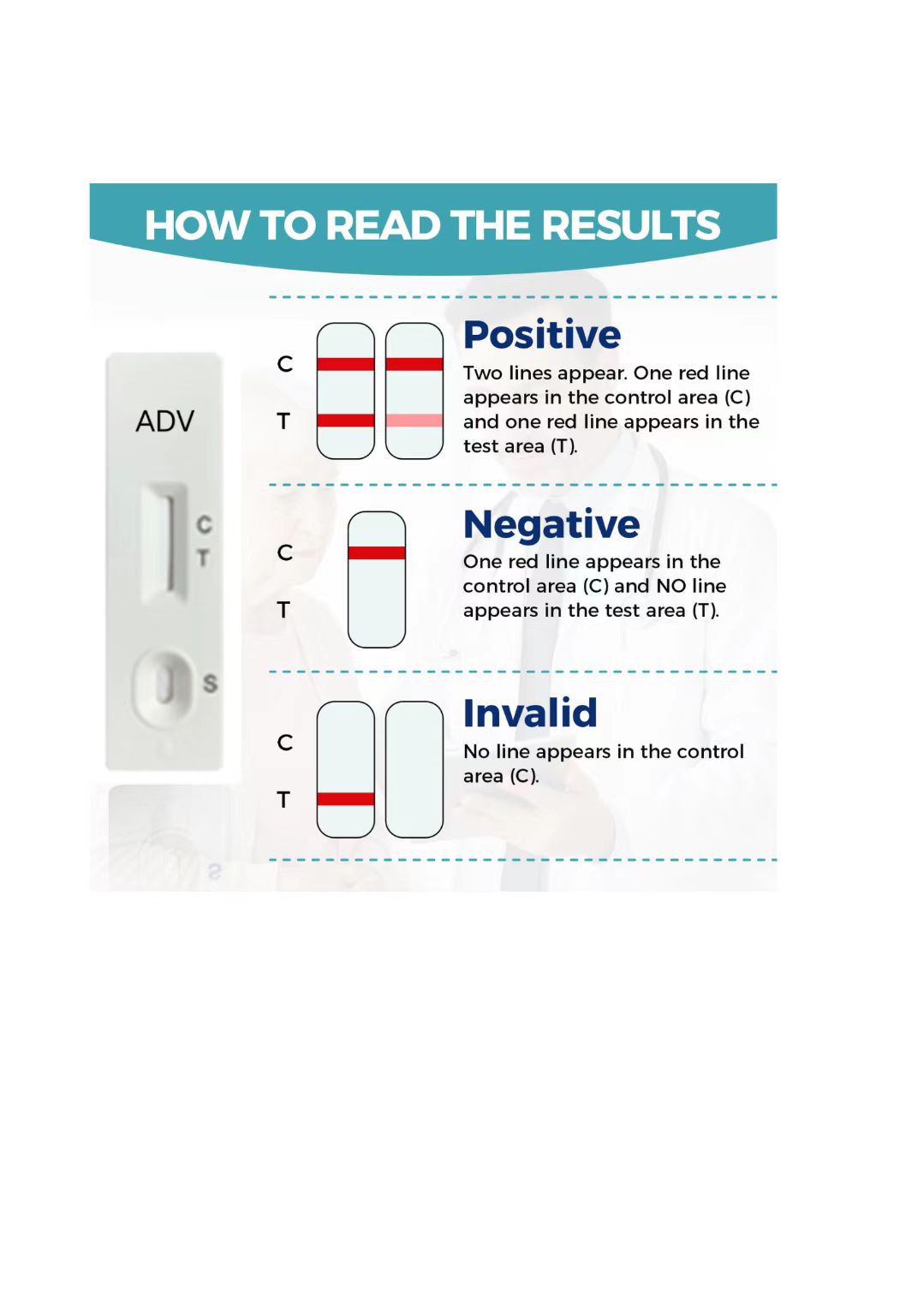 HOW TO READ THE RESULTS

ADV

C
T

S

C
T

Positive
Two lines appear. One red line appears in the control area (C) and one red line appears in the test area (T).

C
T

Negative
One red line appears in the control area (C) and NO line appears in the test area (T).

C
T

Invalid
No line appears in the control area (C).