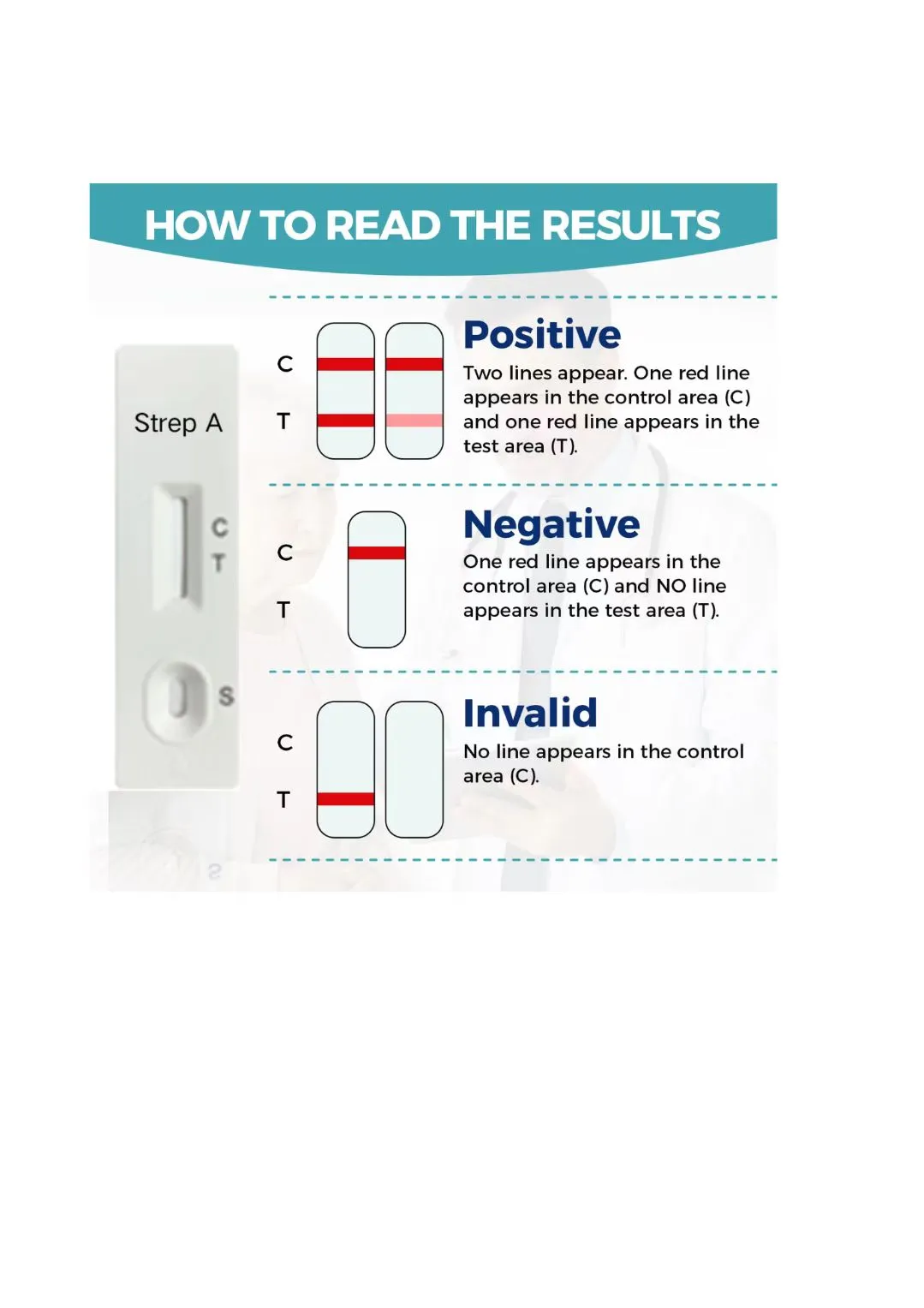 HOW TO READ THE RESULTS

Strep A

C
T

S

C
T

Positive

Two lines appear. One red line appears in the control area (C) and one red line appears in the test area (T).

C
T

Negative

One red line appears in the control area (C) and NO line appears in the test area (T).

C
T

Invalid

No line appears in the control area (C).