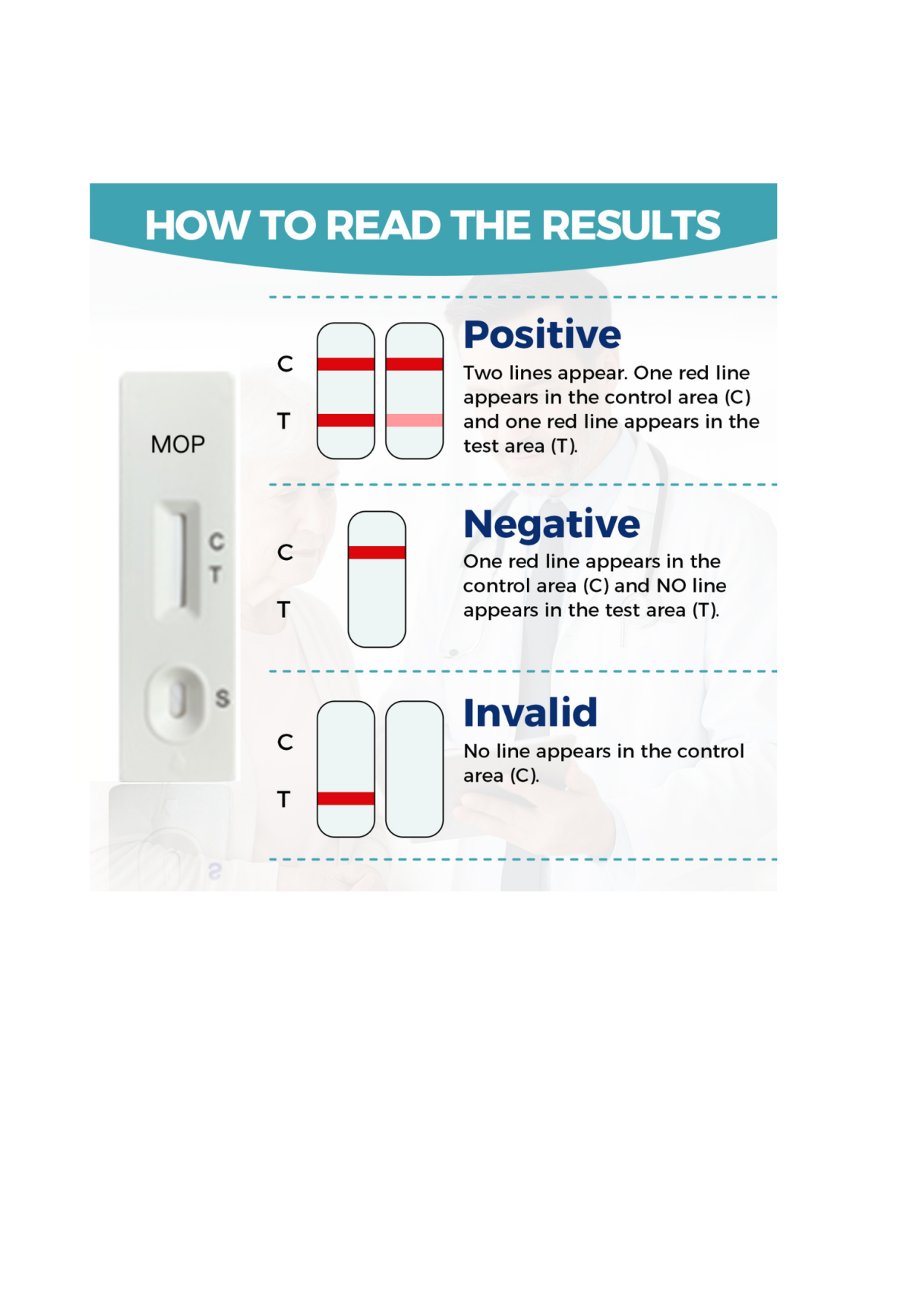 HOW TO READ THE RESULTS

MOP

C
T

S

C
T

Positive

Two lines appear. One red line appears in the control area (C) and one red line appears in the test area (T).

C
T

Negative

One red line appears in the control area (C) and NO line appears in the test area (T).

C
T

Invalid

No line appears in the control area (C).