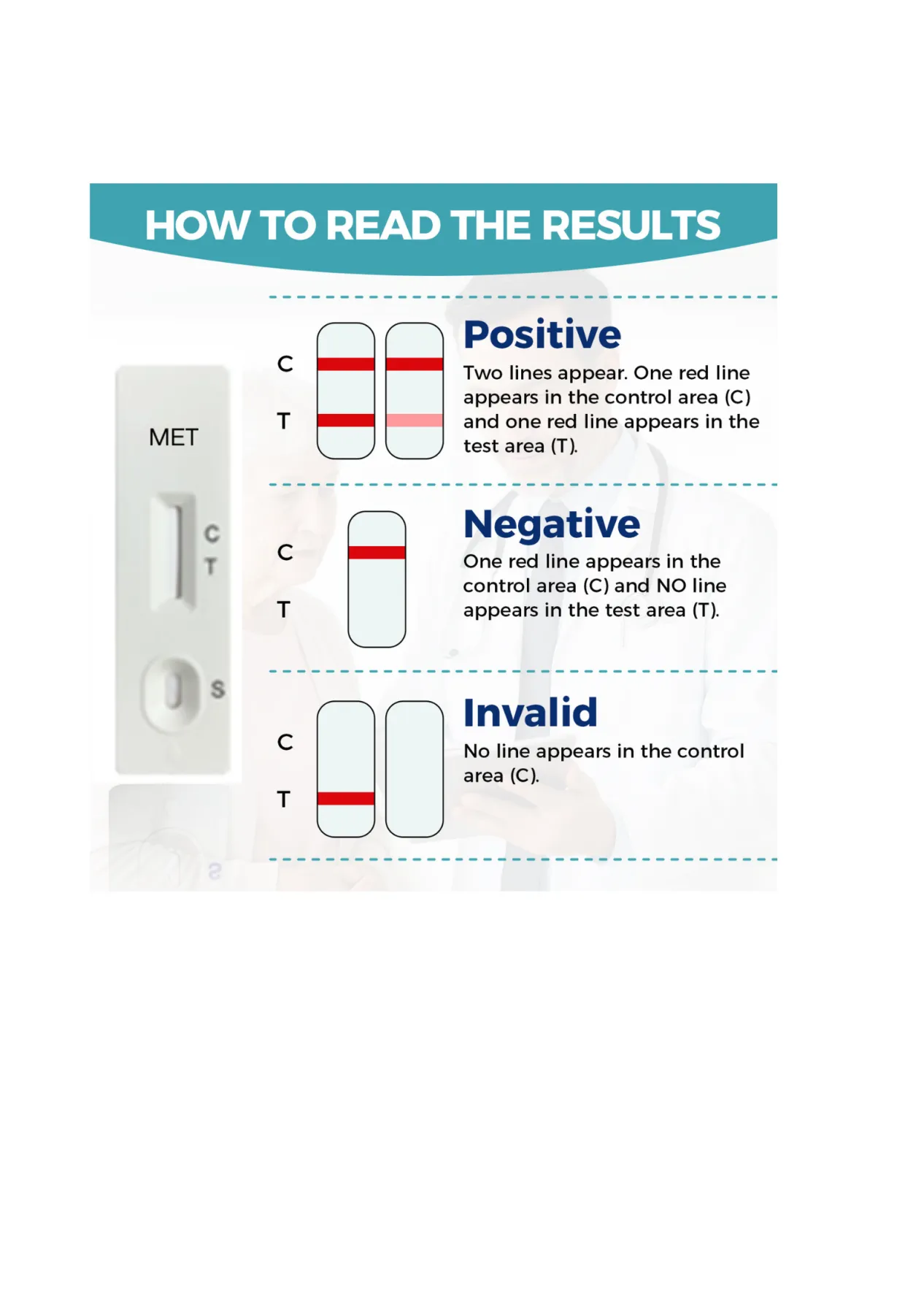 HOW TO READ THE RESULTS

MET

C
T

S

C
T

Positive

Two lines appear. One red line appears in the control area (C) and one red line appears in the test area (T).

C
T

Negative

One red line appears in the control area (C) and NO line appears in the test area (T).

C
T

Invalid

No line appears in the control area (C).